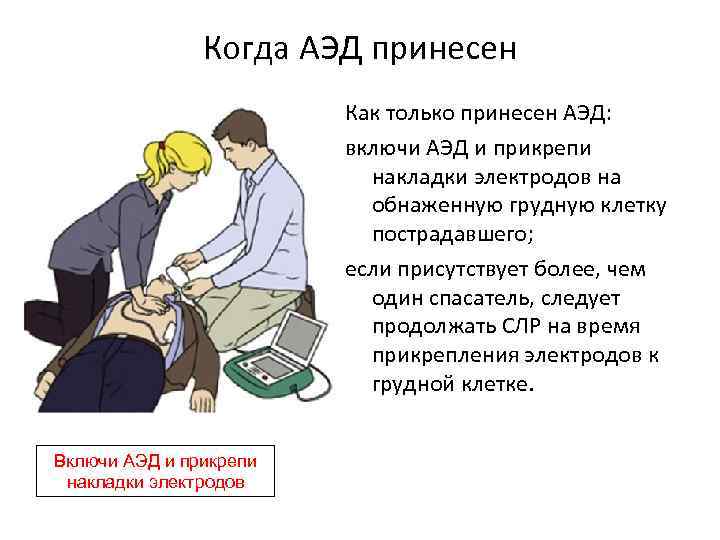 Когда АЭД принесен

Как только принесен АЭД:

включи АЭД и прикрепи накладки электродов на обнаженную грудную клетку пострадавшего;

если присутствует более, чем один спасатель, следует продолжать СЛР на время прикрепления электродов к грудной клетке.

Включи АЭД и прикрепи накладки электродов