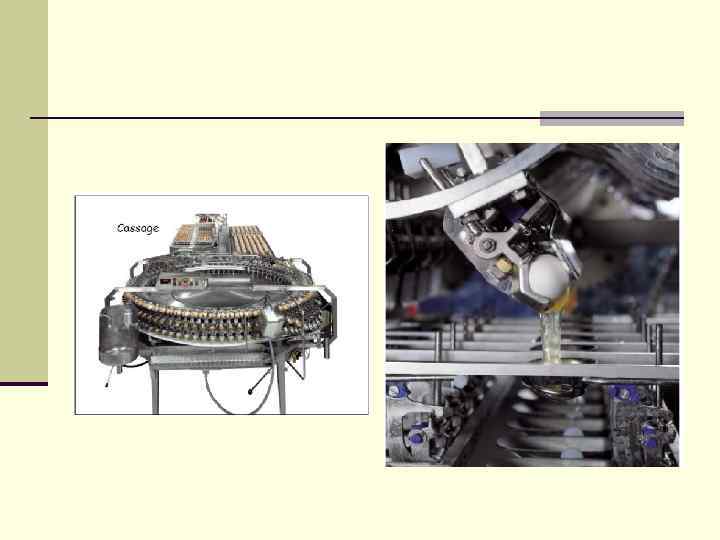 Cassage