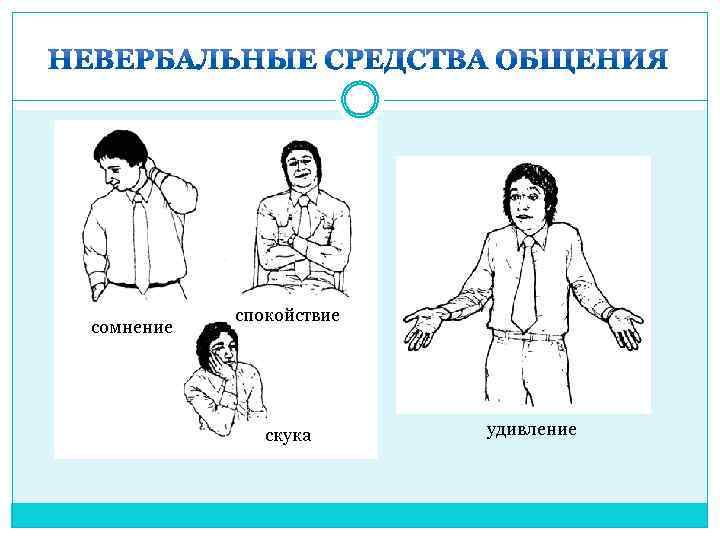 НЕВЕРБАЛЬНЫЕ СРЕДСТВА ОБЩЕНИЯ

сомнение

спокойствие

скука

удивление