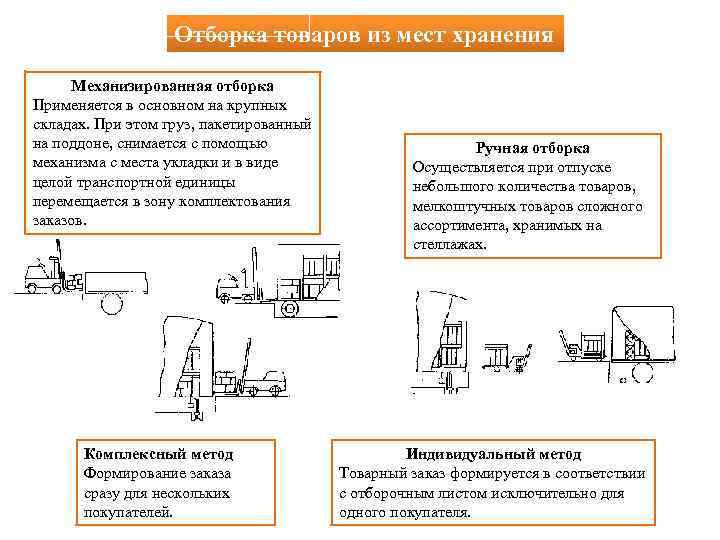 Отборка товаров из мест хранения

Механизированная отборка
Применяется в основном на крупных складах. При этом груз, пакетированный на поддоне, снимается с помощью механизма с места укладки и в виде целой транспортной единицы перемещается в зону комплектования заказов.

Ручная отборка
Осуществляется при отпуске небольшого количества товаров, мелкоштучных товаров сложного ассортимента, хранимых на стеллажах.

Комплексный метод
Формирование заказа сразу для нескольких покупателей.

Индивидуальный метод
Товарный заказ формируется в соответствии с отборочным листом исключительно для одного покупателя.