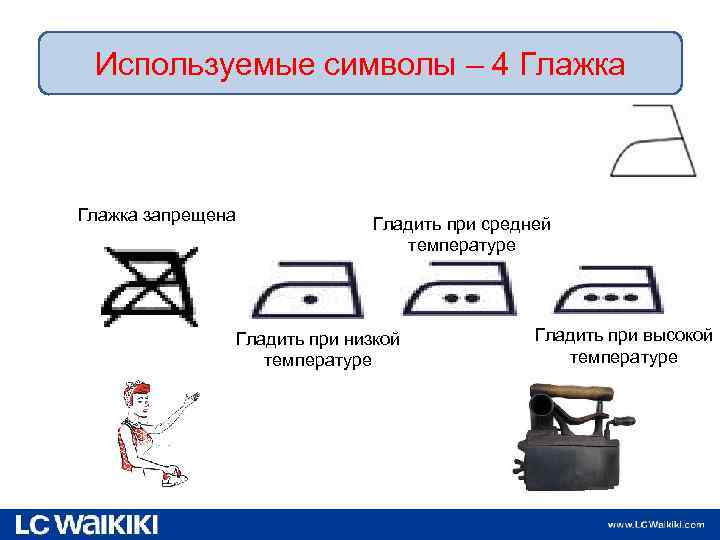 Используемые символы – 4 Глажка

Глажка запрещена

Гладить при средней температуре

Гладить при низкой температуре

Гладить при высокой температуре

LC WAIKIKI

www.LCWaikiki.com