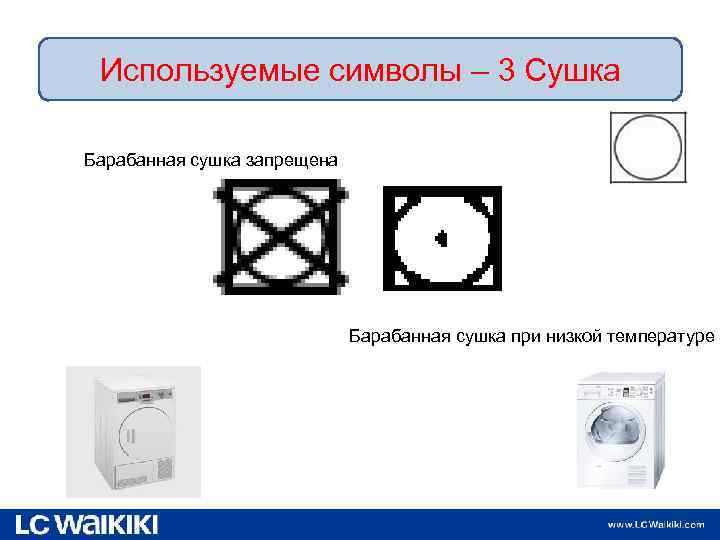 Используемые символы – 3 Сушка

Барабанная сушка запрещена

Барабанная сушка при низкой температуре

LC WAIKIKI

www.LCWaikiki.com