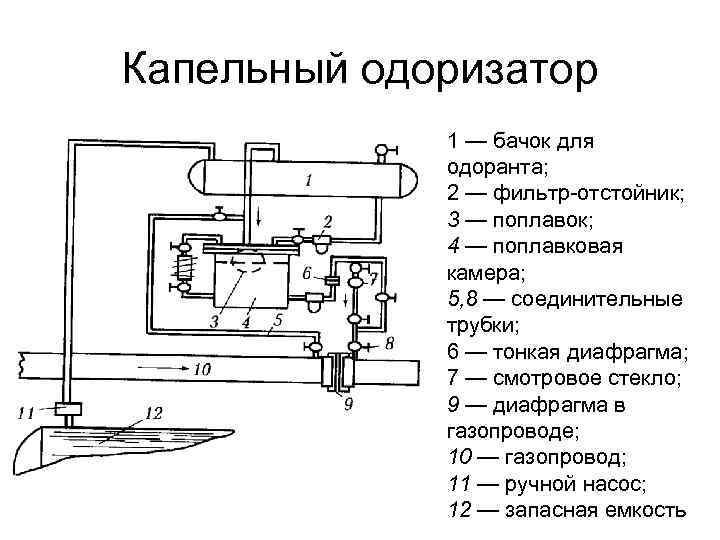 Капельный одоризатор

1
2
6
7
3
4
5
8
10
9
11
12

1 — бачок для одоранта;
2 — фильтр-отстойник;
3 — поплавок;
4 — поплавковая камера;
5,8 — соединительные трубки;
6 — тонкая диафрагма;
7 — смотровое стекло;
9 — диафрагма в газопроводе;
10 — газопровод;
11 — ручной насос;
12 — запасная емкость