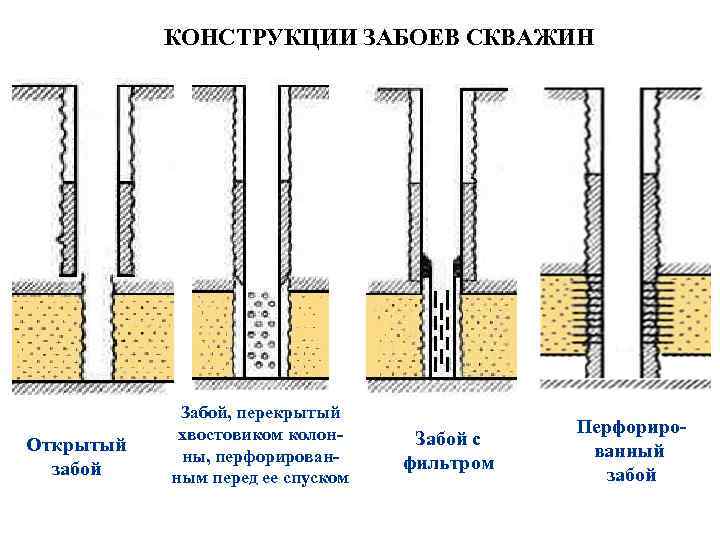 КОНСТРУКЦИИ ЗАБОЕВ СКВАЖИН

Открытый забой

Забой, перекрытый хвостовиком колонны, перфорированным перед ее спуском

Забой с фильтром

Перфорированный забой