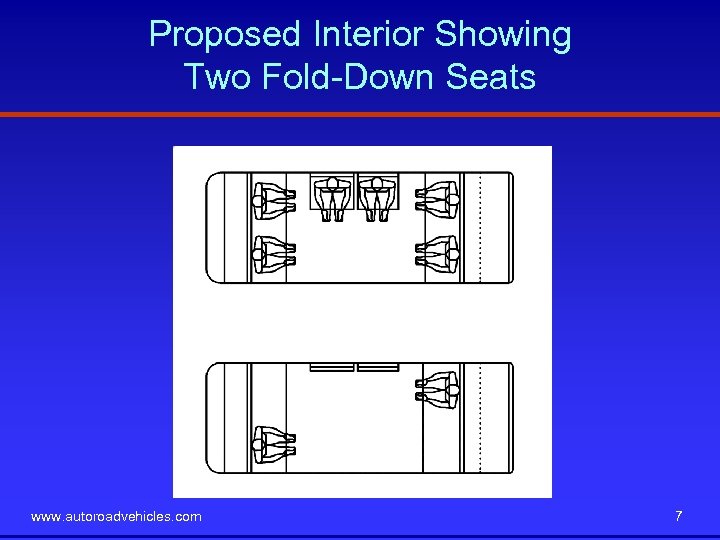 Proposed Interior Showing
Two Fold-Down Seats

www.autoroadvehicles.com

7