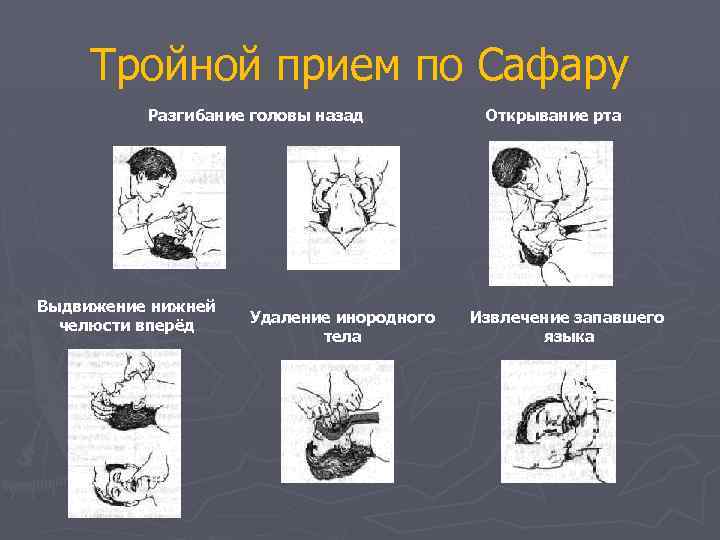 Тройной прием по Сафару

Разгибание головы назад

Открывание рта

Выдвижение нижней челюсти вперёд

Удаление инородного тела

Извлечение запавшего языка