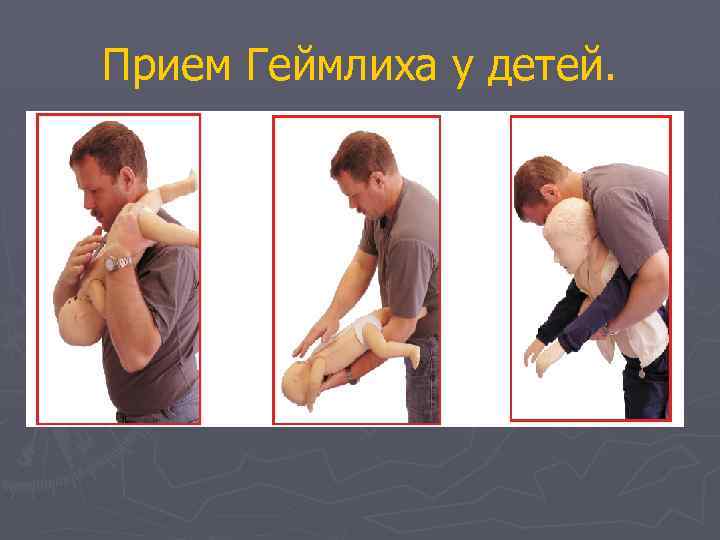 Прием Геймлиха у детей.