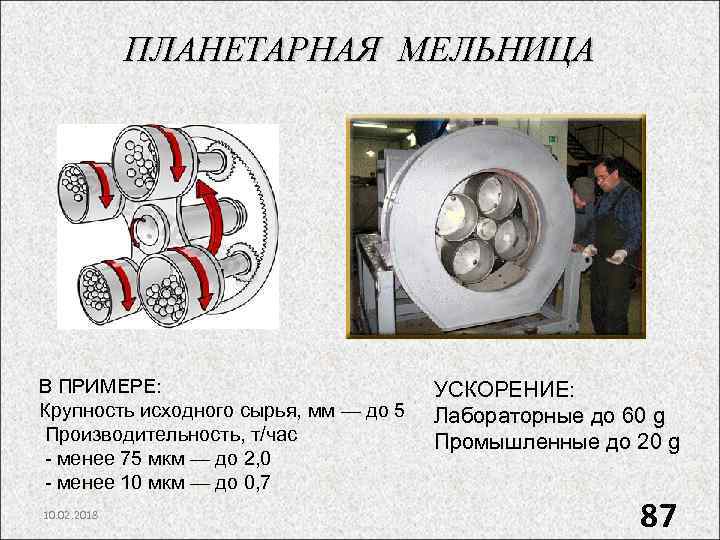 ПЛАНЕТАРНАЯ МЕЛЬНИЦА

В ПРИМЕРЕ:
Крупность исходного сырья, мм — до 5
Производительность, т/час
- менее 75 мкм — до 2,0
- менее 10 мкм — до 0,7

УСКОРЕНИЕ:
Лабораторные до 60 g
Промышленные до 20 g

10.02.2018

87