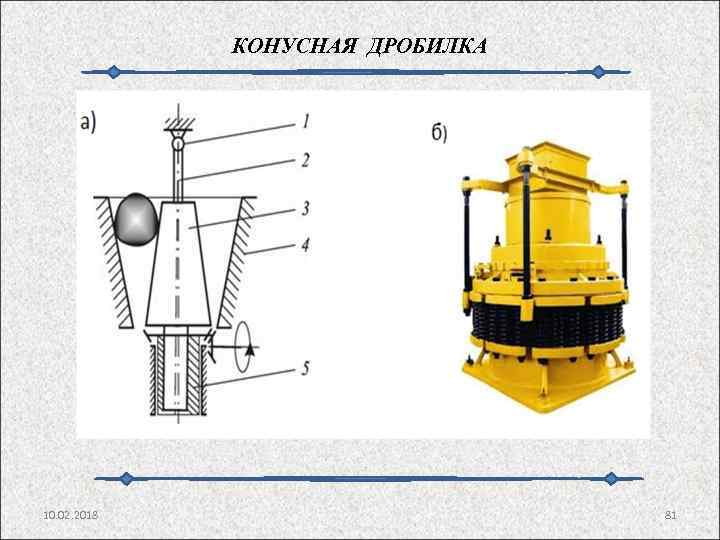 КОНУСНАЯ ДРОБИЛКА

а)

1
2
3
4
5

б)

10.02.2018

81