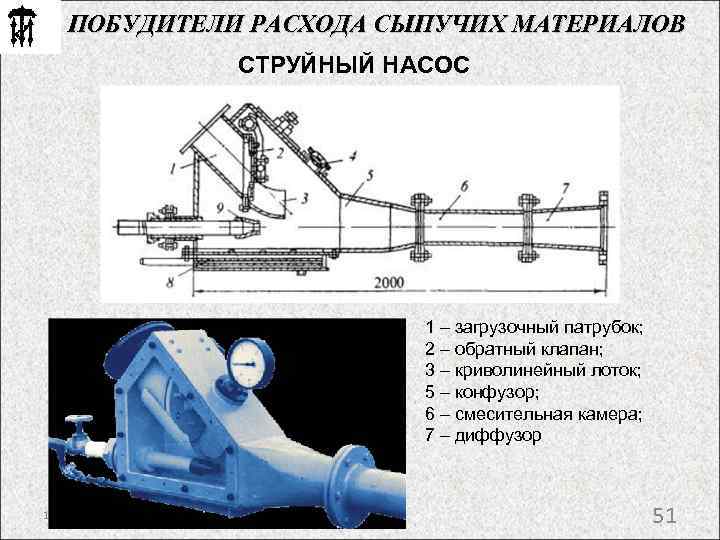 ПОБУДИТЕЛИ РАСХОДА СЫПУЧИХ МАТЕРИАЛОВ

СТРУЙНЫЙ НАСОС

1
2
3
4
5
6
7
8
9
2000

1 – загрузочный патрубок;
2 – обратный клапан;
3 – криволинейный лоток;
5 – конфузор;
6 – смесительная камера;
7 – диффузор

51