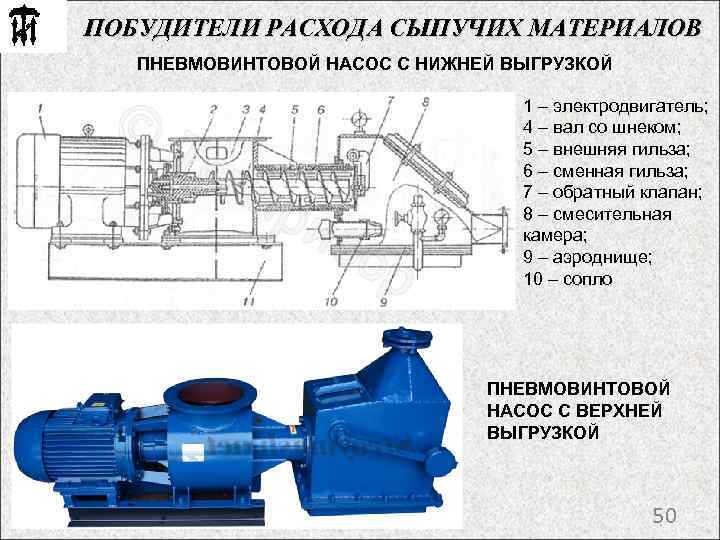 ПОБУДИТЕЛИ РАСХОДА СЫПУЧИХ МАТЕРИАЛОВ

ПНЕВМОВИНТОВОЙ НАСОС С НИЖНЕЙ ВЫГРУЗКОЙ

1 2 3 4 5 6 7 8

11 10 9

1 – электродвигатель;
4 – вал со шнеком;
5 – внешняя пильза;
6 – сменная гильза;
7 – обратный клапан;
8 – смесительная камера;
9 – аэроднище;
10 – сопло

ПНЕВМОВИНТОВОЙ НАСОС С ВЕРХНЕЙ ВЫГРУЗКОЙ

50