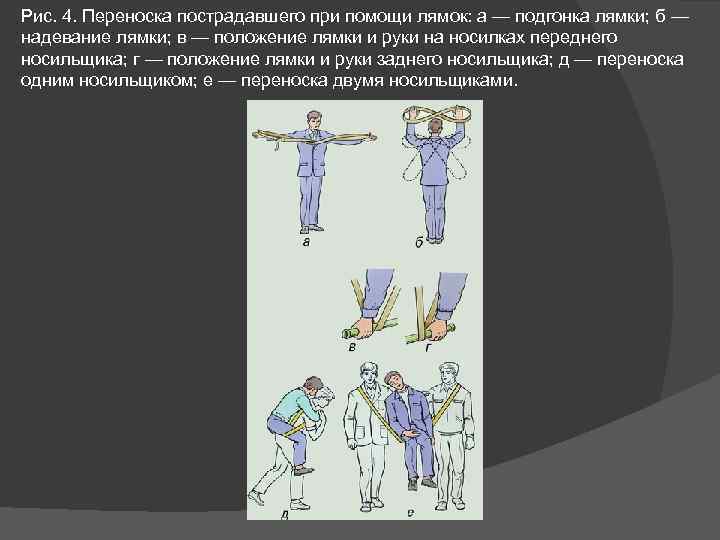 Рис. 4. Переноска пострадавшего при помощи лямок: а — подгонка лямки; б — надевание лямки; в — положение лямки и руки на носилках переднего носильщика; г — положение лямки и руки заднего носильщика; д — переноска одним носильщиком; е — переноска двумя носильщиками.

а

б

в

г

д

е