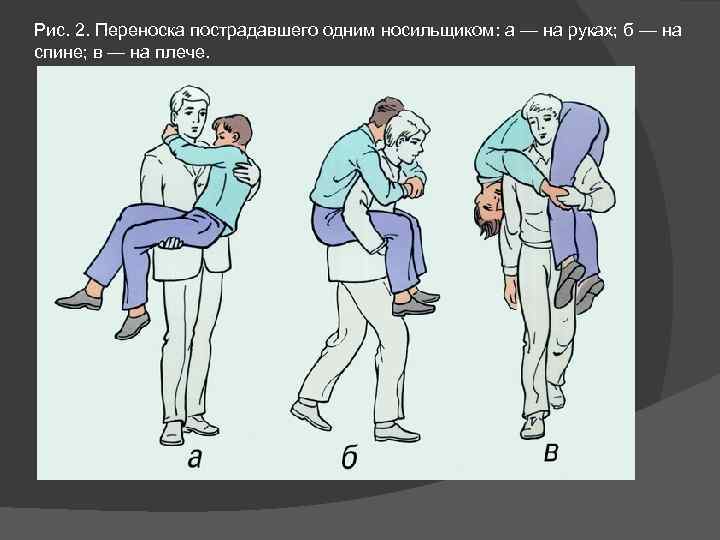 Рис. 2. Переноска пострадавшего одним носильщиком: а — на руках; б — на спине; в — на плече.

а

б

в