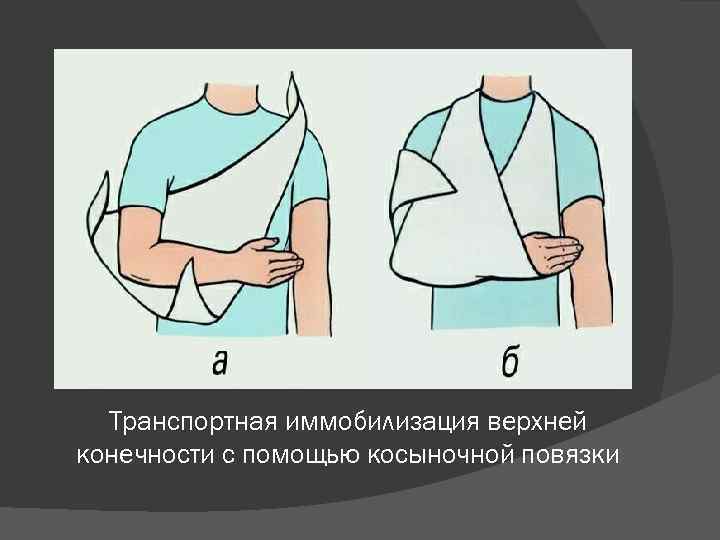 а

б

Транспортная иммобилизация верхней конечности с помощью косыночной повязки