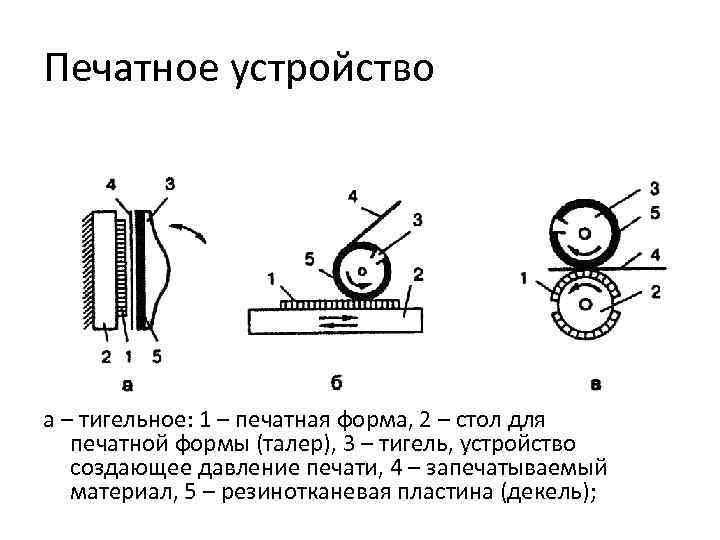 Печатное устройство

4 3 2 1 5 а

4 3 5 1 2 б

3 5 4 1 2 в

а – тигельное: 1 – печатная форма, 2 – стол для печатной формы (талер), 3 – тигель, устройство создающее давление печати, 4 – запечатываемый материал, 5 – резинотканевая пластина (декель);