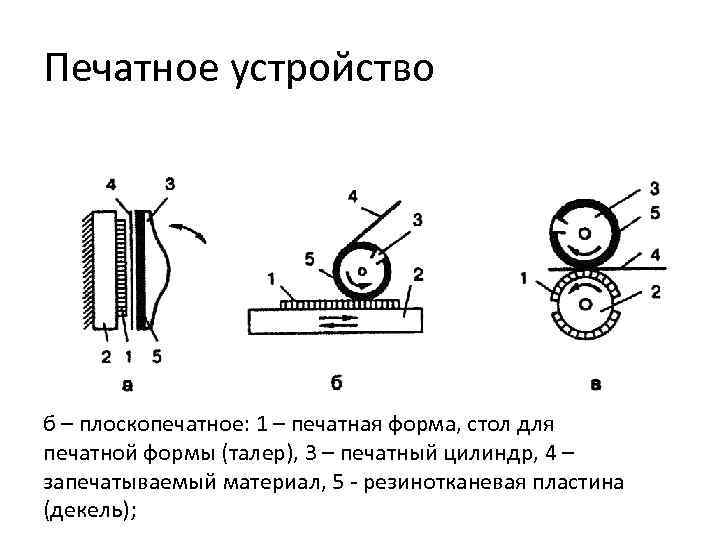 Печатное устройство

4 3 2 1 5 а

4 3 5 1 2 б

3 5 4 1 2 в

б – плоскопечатное: 1 – печатная форма, стол для печатной формы (талер), 3 – печатный цилиндр, 4 – запечатываемый материал, 5 - резинотканевая пластина (декель);