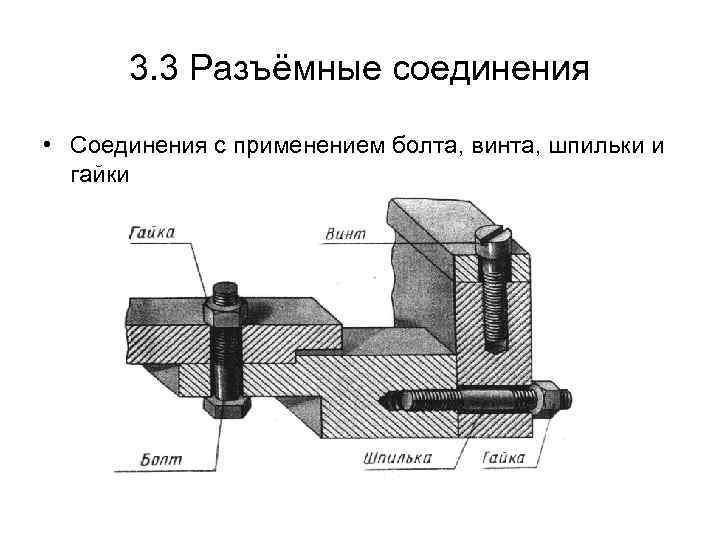 3.3 Разъёмные соединения

• Соединения с применением болта, винта, шпильки и гайки

Гайка

Винт

Болт

Шпилька

Гайка