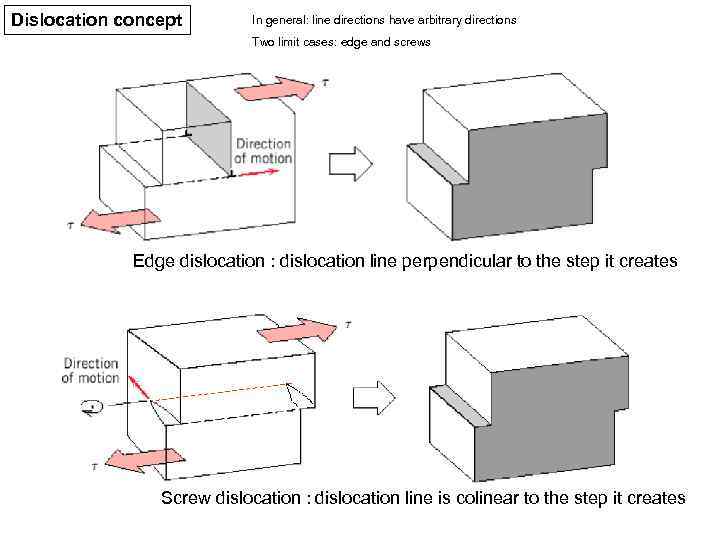 Dislocation concept

In general: line directions have arbitrary directions

Two limit cases: edge and screws

$\tau$

Direction of motion

$\tau$

Edge dislocation : dislocation line perpendicular to the step it creates

$\tau$

Direction of motion

$\tau$

Screw dislocation : dislocation line is colinear to the step it creates