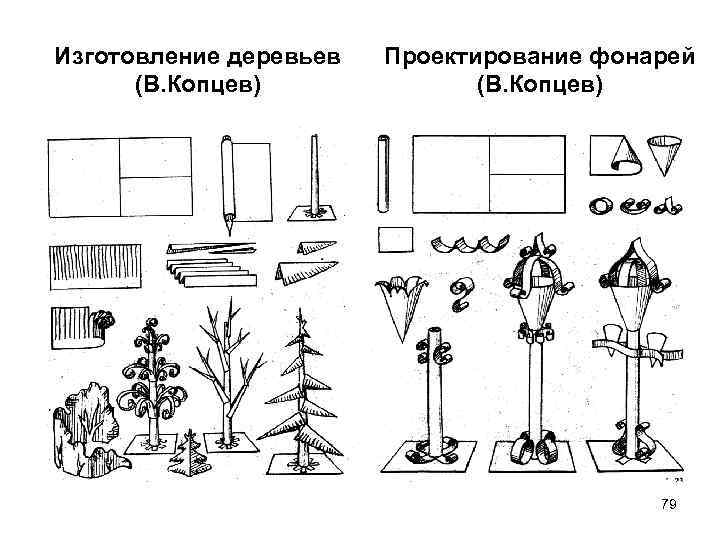 Изготовление деревьев
(В.Копцев)

Проектирование фонарей
(В.Копцев)

79