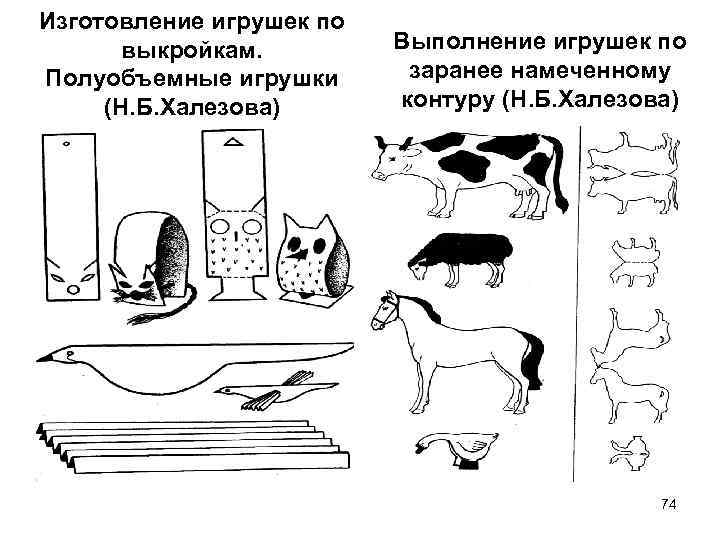 Изготовление игрушек по выкройкам. Полуобъемные игрушки (Н.Б.Халезова)

Выполнение игрушек по заранее намеченному контуру (Н.Б.Халезова)

74