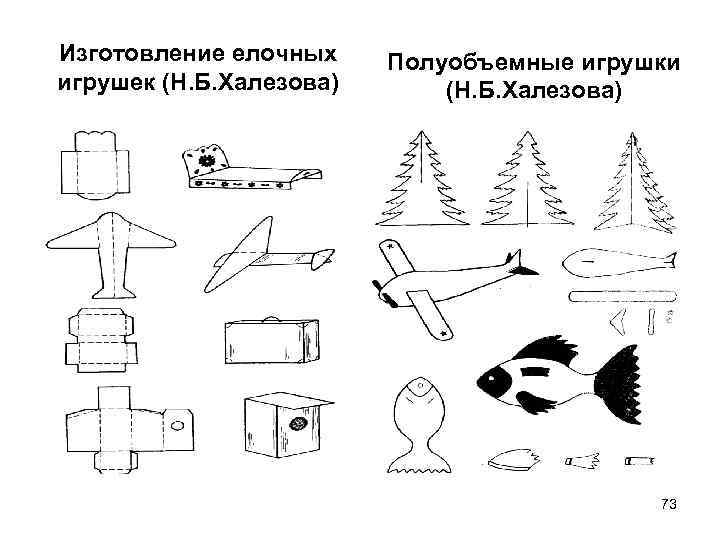 Изготовление елочных игрушек (Н.Б.Халезова)

Полуобъемные игрушки (Н.Б.Халезова)

73