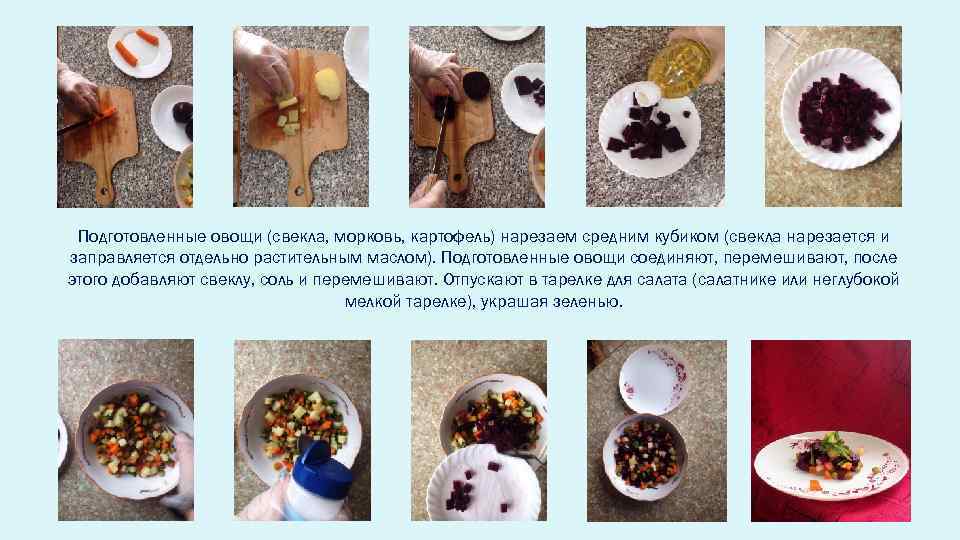 Подготовленные овощи (свекла, морковь, картофель) нарезаем средним кубиком (свекла нарезается и заправляется отдельно растительным маслом). Подготовленные овощи соединяют, перемешивают, после этого добавляют свеклу, соль и перемешивают. Отпускают в тарелке для салата (салатнике или неглубокой мелкой тарелке), украшая зеленью.