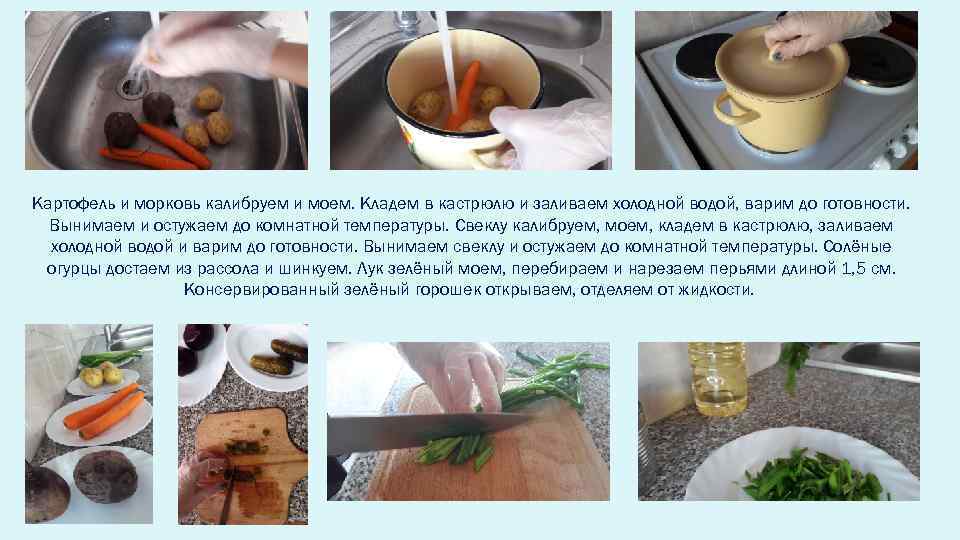 Картофель и морковь калибруем и моем. Кладем в кастрюлю и заливаем холодной водой, варим до готовности. Вынимаем и остужаем до комнатной температуры. Свеклу калибруем, моем, кладем в кастрюлю, заливаем холодной водой и варим до готовности. Вынимаем свеклу и остужаем до комнатной температуры. Солёные огурцы достаем из рассола и шинкуем. Лук зелёный моем, перебираем и нарезаем перьями длиной 1,5 см. Консервированный зелёный горошек открываем, отделяем от жидкости.