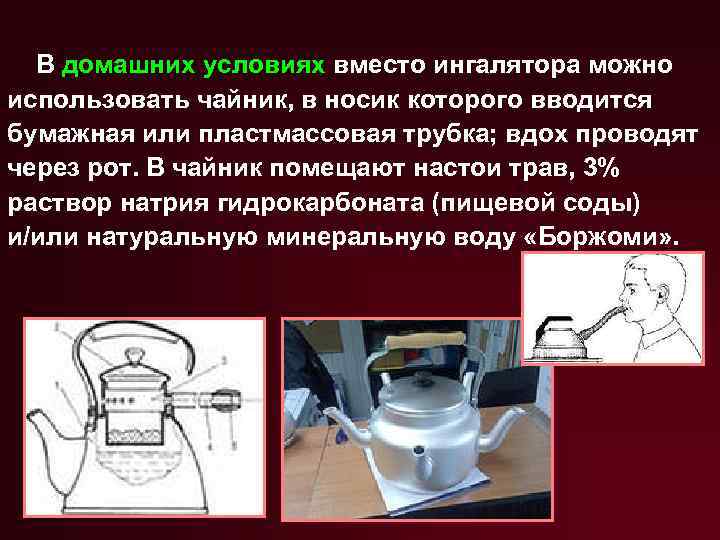 В домашних условиях вместо ингалятора можно использовать чайник, в носик которого вводится бумажная или пластмассовая трубка; вдох проводят через рот. В чайник помещают настои трав, 3% раствор натрия гидрокарбоната (пищевой соды) и/или натуральную минеральную воду «Боржоми».