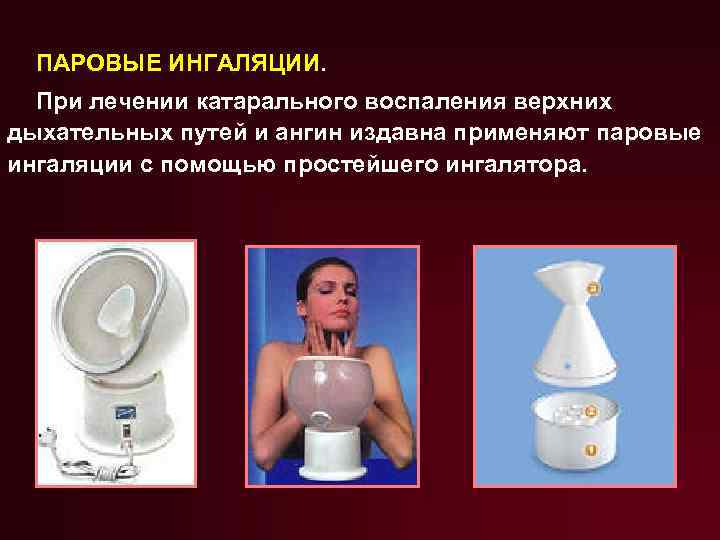 ПАРОВЫЕ ИНГАЛЯЦИИ.

При лечении катарального воспаления верхних дыхательных путей и ангин издавна применяют паровые ингаляции с помощью простейшего ингалятора.