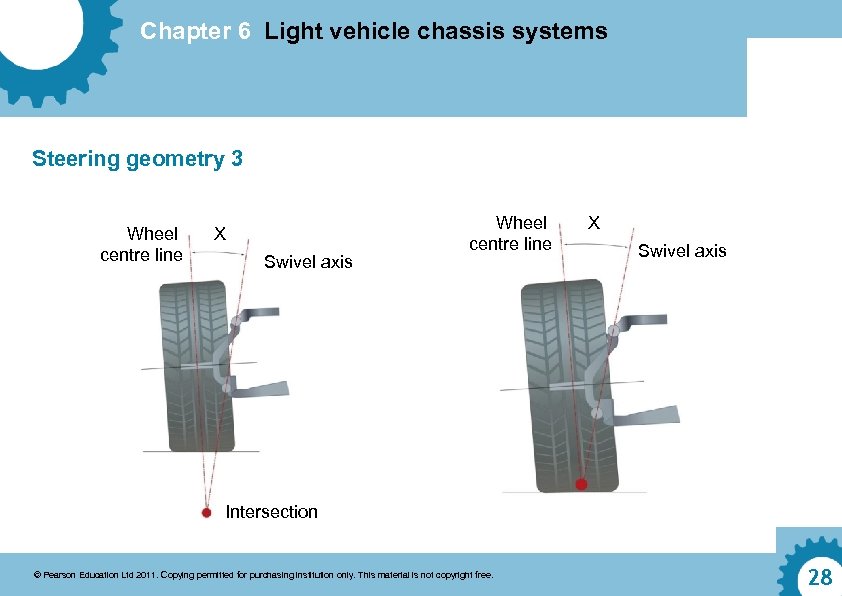 Chapter 6 Light vehicle chassis systems

Steering geometry 3

Wheel centre line

X

Swivel axis

Intersection

Wheel centre line

X

Swivel axis

© Pearson Education Ltd 2011. Copying permitted for purchasing institution only. This material is not copyright free.

28