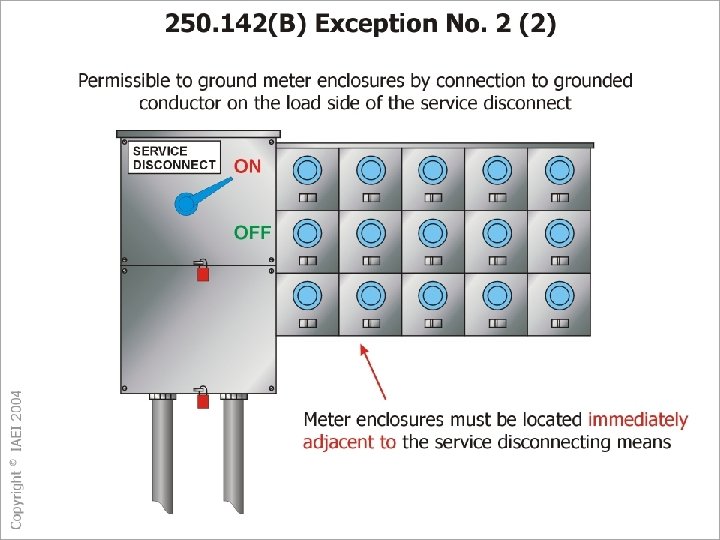 250.142(B) Exception No. 2 (2)

Permissible to ground meter enclosures by connection to grounded conductor on the load side of the service disconnect

SERVICE DISCONNECT

ON

OFF

Meter enclosures must be located immediately adjacent to the service disconnecting means

Copyright © IAEI 2004