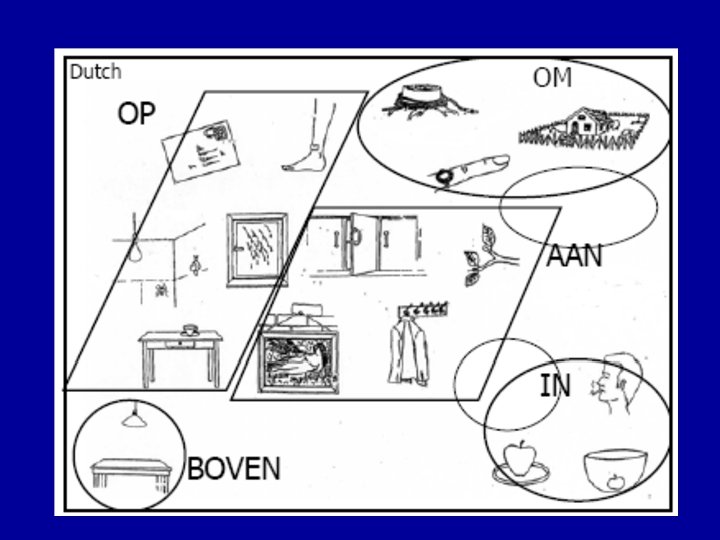 Dutch

OP

OM

AAN

IN

BOVEN