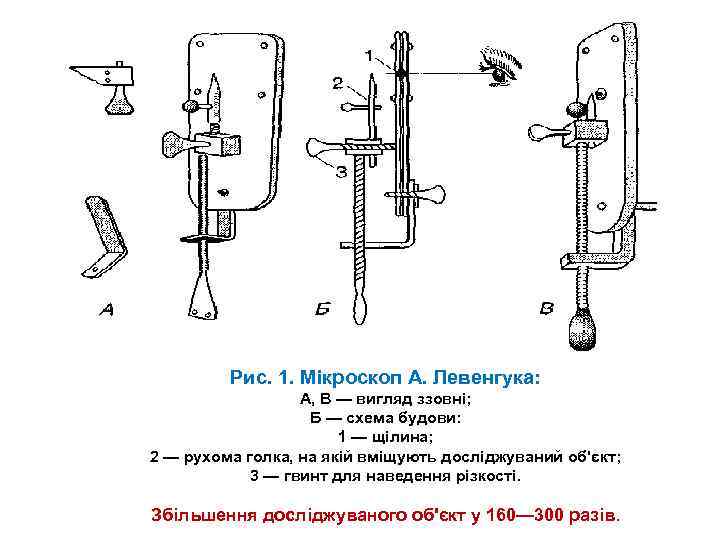 1
2
3
А
Б
В

Рис. 1. Мікроскоп А. Левенгука:
А, В — вигляд ззовні;
Б — схема будови:
1 — щілина;
2 — рухома голка, на якій вміщують досліджуваний об'єкт;
3 — гвинт для наведення різкості.

Збільшення досліджуваного об'єкт у 160—300 разів.