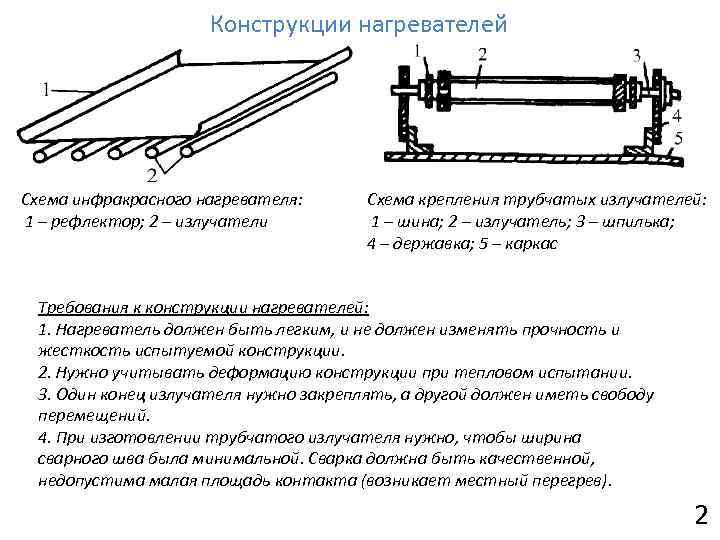 Конструкции нагревателей

1

2

Схема инфракрасного нагревателя:
1 – рефлектор; 2 – излучатели

1 2 3

4

5

Схема крепления трубчатых излучателей:
1 – шина; 2 – излучатель; 3 – шпилька;
4 – державка; 5 – каркас

Требования к конструкции нагревателей:
1. Нагреватель должен быть легким, и не должен изменять прочность и жесткость испытуемой конструкции.
2. Нужно учитывать деформацию конструкции при тепловом испытании.
3. Один конец излучателя нужно закреплять, а другой должен иметь свободу перемещений.
4. При изготовлении трубчатого излучателя нужно, чтобы ширина сварного шва была минимальной. Сварка должна быть качественной, недопустима малая площадь контакта (возникает местный перегрев).

2