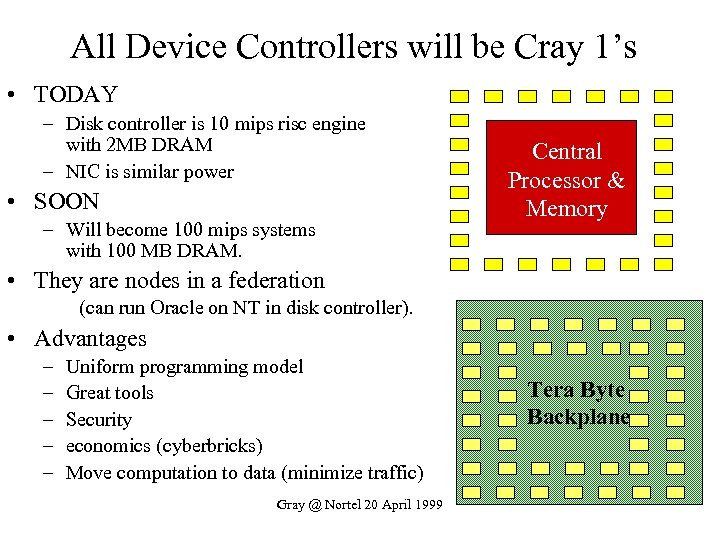 All Device Controllers will be Cray 1's

• TODAY
– Disk controller is 10 mips risc engine with 2MB DRAM
– NIC is similar power

• SOON
– Will become 100 mips systems with 100 MB DRAM.

• They are nodes in a federation
(can run Oracle on NT in disk controller).

• Advantages
– Uniform programming model
– Great tools
– Security
– economics (cyberbricks)
– Move computation to data (minimize traffic)

Central Processor & Memory

Tera Byte Backplane

Gray @ Nortel 20 April 1999