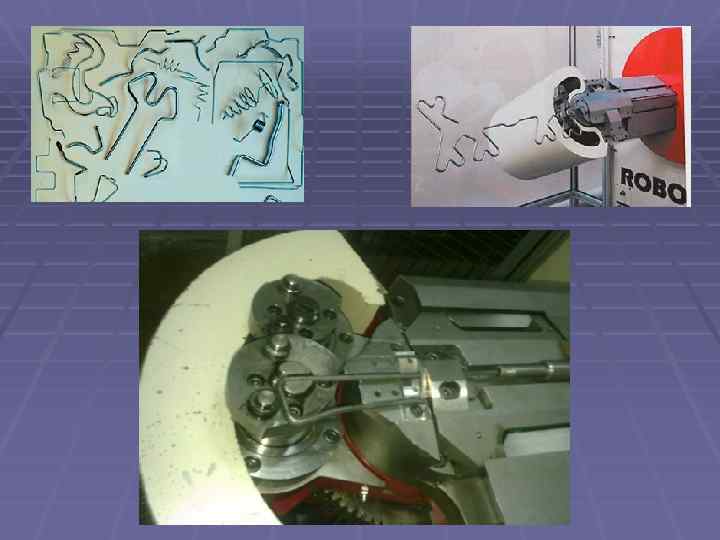 ROBO