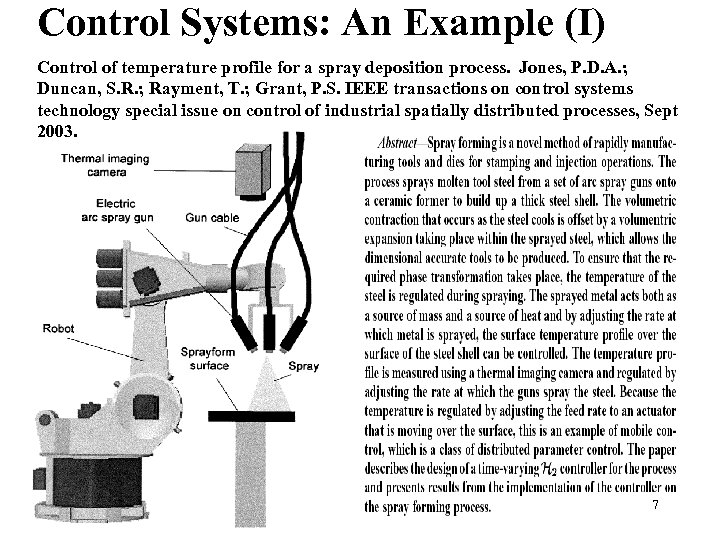 Control Systems: An Example (I)

Control of temperature profile for a spray deposition process. Jones, P.D.A.; Duncan, S.R.; Rayment, T.; Grant, P.S. IEEE transactions on control systems technology special issue on control of industrial spatially distributed processes, Sept 2003.

Thermal imaging camera

Electric arc spray gun

Gun cable

Robot

Sprayform surface

Spray

Abstract—Spray forming is a novel method of rapidly manufacturing tools and dies for stamping and injection operations. The process sprays molten tool steel from a set of arc spray guns onto a ceramic former to build up a thick steel shell. The volumetric contraction that occurs as the steel cools is offset by a volumentric expansion taking place within the sprayed steel, which allows the dimensional accurate tools to be produced. To ensure that the required phase transformation takes place, the temperature of the steel is regulated during spraying. The sprayed metal acts both as a source of mass and a source of heat and by adjusting the rate at which metal is sprayed, the surface temperature profile over the surface of the steel shell can be controlled. The temperature profile is measured using a thermal imaging camera and regulated by adjusting the rate at which the guns spray the steel. Because the temperature is regulated by adjusting the feed rate to an actuator that is moving over the surface, this is an example of mobile control, which is a class of distributed parameter control. The paper describes the design of a time-varying $\mathcal{H}_2$ controller for the process and presents results from the implementation of the controller on the spray forming process.

7