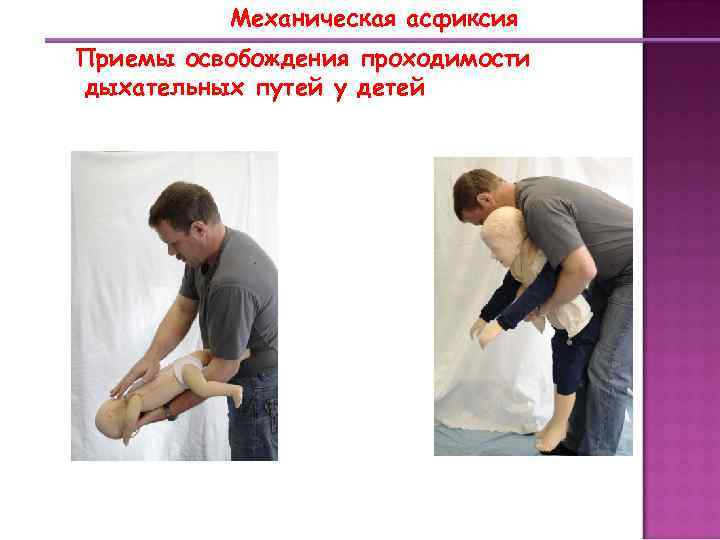 Механическая асфиксия

Приемы освобождения проходимости дыхательных путей у детей