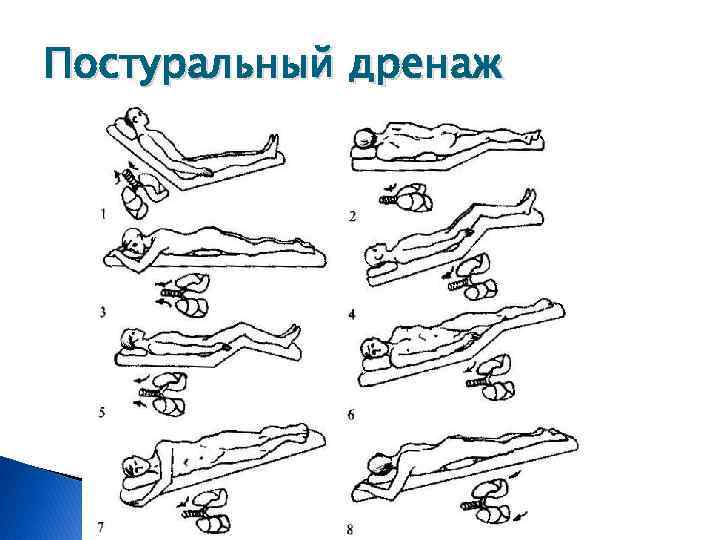 Постуральный дренаж

1

2

3

4

5

6

7

8