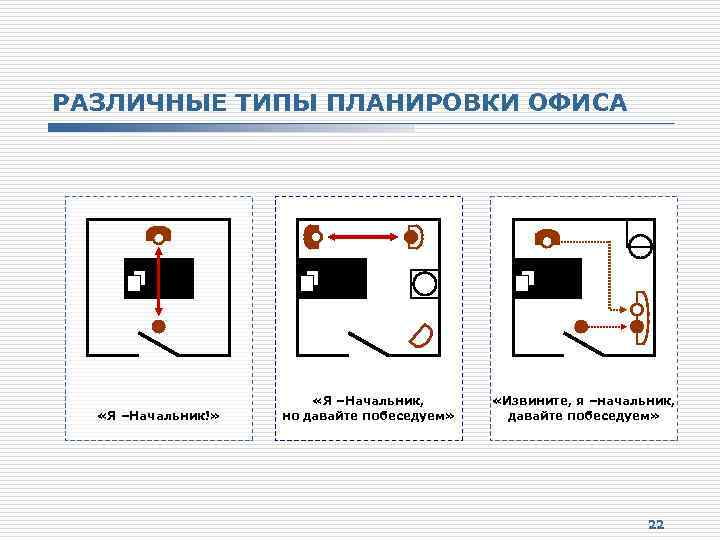 РАЗЛИЧНЫЕ ТИПЫ ПЛАНИРОВКИ ОФИСА

«Я –Начальник!»

«Я –Начальник, но давайте побеседуем»

«Извините, я –начальник, давайте побеседуем»

22