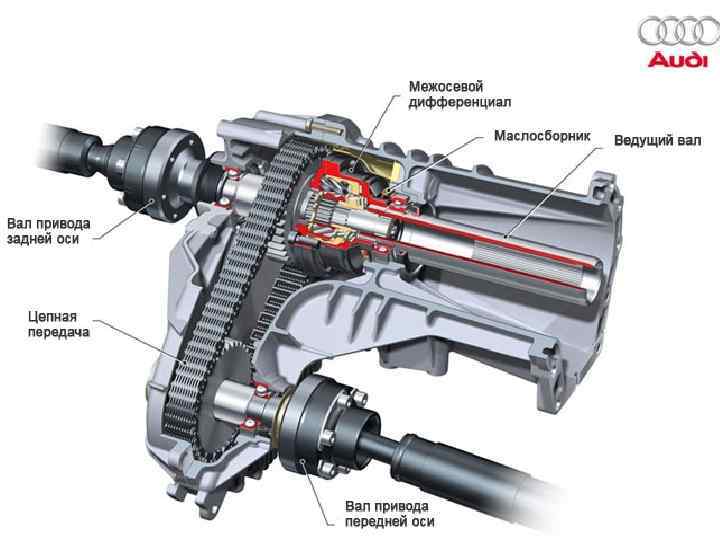 Audi

Межосевой дифференциал

Маслосборник

Ведущий вал

Вал привода задней оси

Цепная передача

Вал привода передней оси