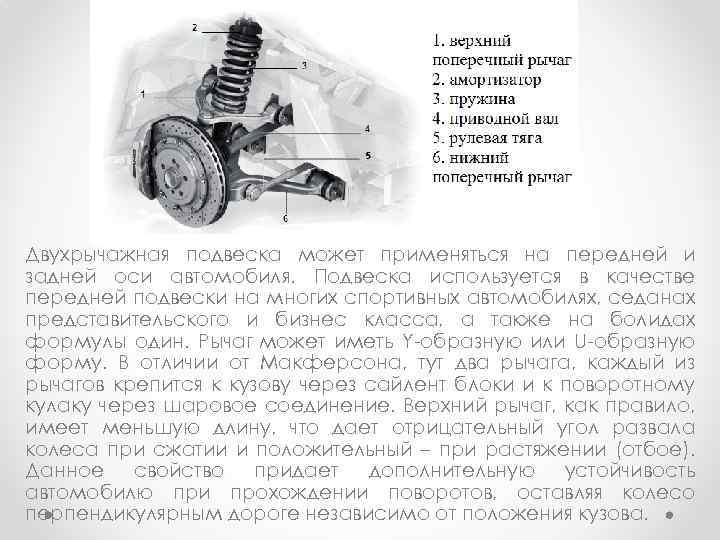 2
3
1
4
5
6

1. верхний поперечный рычаг
2. амортизатор
3. пружина
4. приводной вал
5. рулевая тяга
6. нижний поперечный рычаг

Двухрычажная подвеска может применяться на передней и задней оси автомобиля. Подвеска используется в качестве передней подвески на многих спортивных автомобилях, седанах представительского и бизнес класса, а также на болидах формулы один. Рычаг может иметь Y-образную или U-образную форму. В отличии от Макферсона, тут два рычага, каждый из рычагов крепится к кузову через сайлент блоки и к поворотному кулаку через шаровое соединение. Верхний рычаг, как правило, имеет меньшую длину, что дает отрицательный угол развала колеса при сжатии и положительный – при растяжении (отбое). Данное свойство придает дополнительную устойчивость автомобилю при прохождении поворотов, оставляя колесо перпендикулярным дороге независимо от положения кузова.