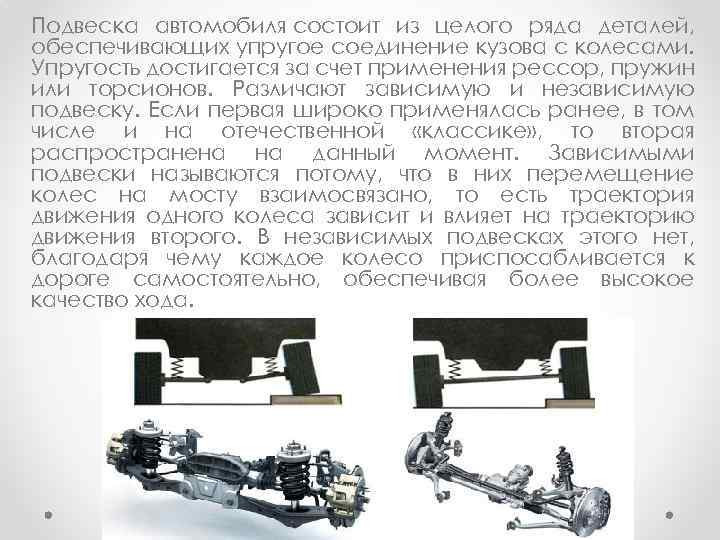 Подвеска автомобиля состоит из целого ряда деталей, обеспечивающих упругое соединение кузова с колесами. Упругость достигается за счет применения рессор, пружин или торсионов. Различают зависимую и независимую подвеску. Если первая широко применялась ранее, в том числе и на отечественной «классике», то вторая распространена на данный момент. Зависимыми подвески называются потому, что в них перемещение колес на мосту взаимосвязано, то есть траектория движения одного колеса зависит и влияет на траекторию движения второго. В независимых подвесках этого нет, благодаря чему каждое колесо приспосабливается к дороге самостоятельно, обеспечивая более высокое качество хода.