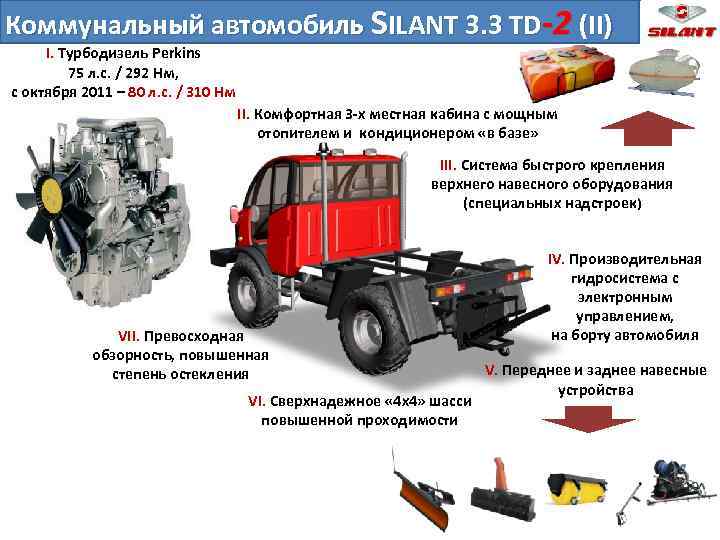 Коммунальный автомобиль SILANT 3.3 TD-2 (II)

SILANT

I. Турбодизель Perkins 75 л.с. / 292 Нм, с октября 2011 – 80 л.с. / 310 Нм

II. Комфортная 3-х местная кабина с мощным отопителем и кондиционером «в базе»

III. Система быстрого крепления верхнего навесного оборудования (специальных надстроек)

IV. Производительная гидросистема с электронным управлением, на борту автомобиля

V. Переднее и заднее навесные устройства

VI. Сверхнадежное «4х4» шасси повышенной проходимости

VII. Превосходная обзорность, повышенная степень остекления