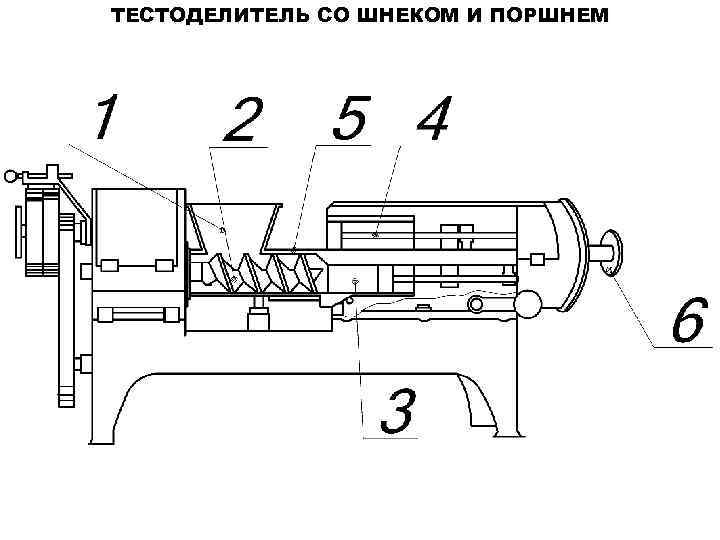 ТЕСТОДЕЛИТЕЛЬ СО ШНЕКОМ И ПОРШНЕМ

1
2
5
4
6
3