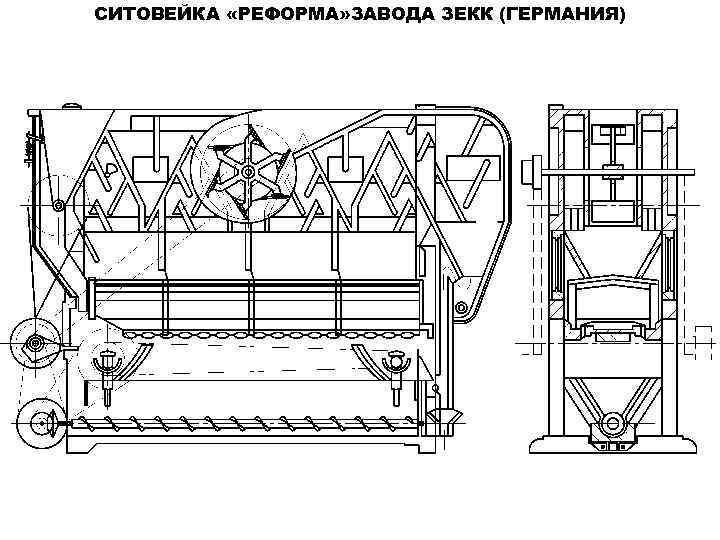 СИТОВЕЙКА «РЕФОРМА»ЗАВОДА ЗЕКК (ГЕРМАНИЯ)