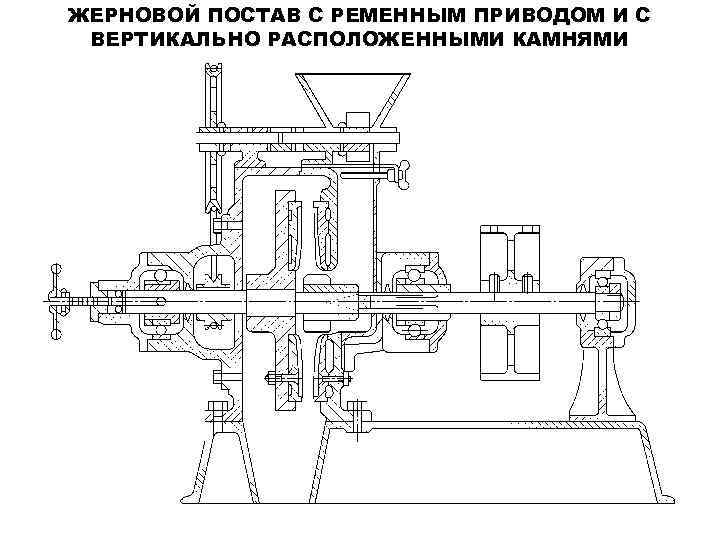 ЖЕРНОВОЙ ПОСТАВ С РЕМЕННЫМ ПРИВОДОМ И С ВЕРТИКАЛЬНО РАСПОЛОЖЕННЫМИ КАМНЯМИ