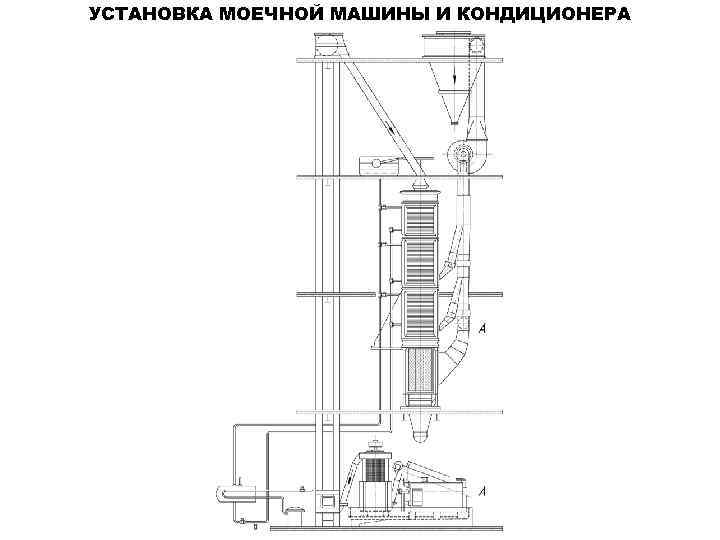 УСТАНОВКА МОЕЧНОЙ МАШИНЫ И КОНДИЦИОНЕРА

А

А