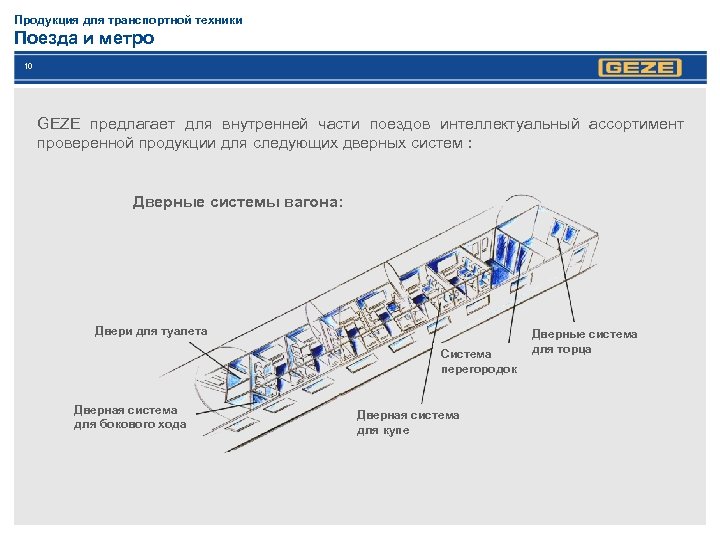 Продукция для транспортной техники
Поезда и метро

10

GEZE

GEZE предлагает для внутренней части поездов интеллектуальный ассортимент проверенной продукции для следующих дверных систем :

Дверные системы вагона:

Двери для туалета

Дверная система для бокового хода

Дверная система для купе

Система перегородок

Дверные система для торца