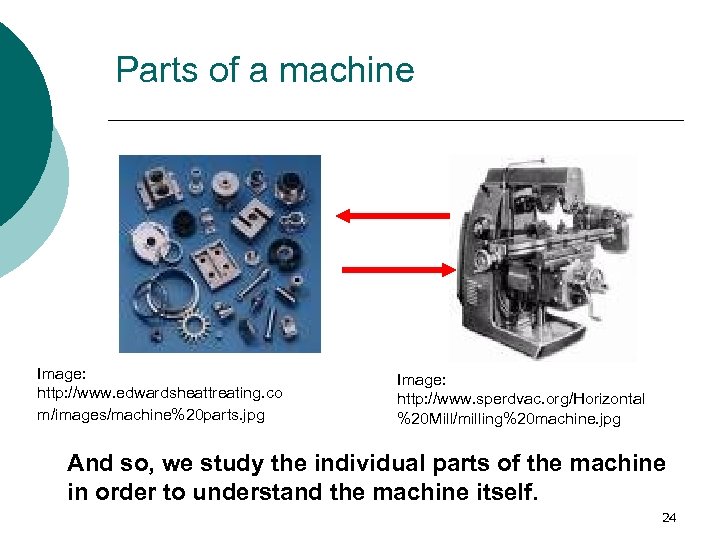 Parts of a machine

Image: http://www.edwardsheattreating.com/images/machine%20parts.jpg

Image: http://www.sperdvac.org/Horizontal%20Mill/milling%20machine.jpg

And so, we study the individual parts of the machine in order to understand the machine itself.

24